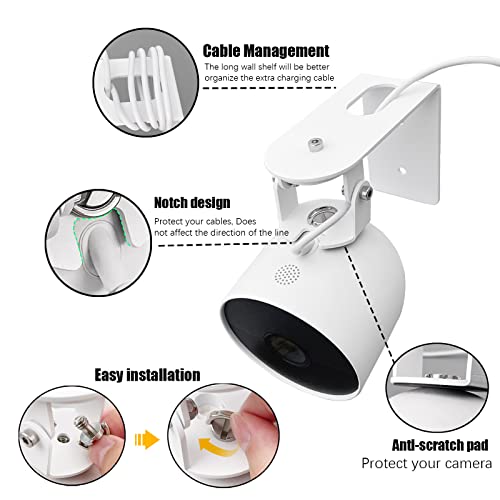 Cable Management
The long wall shelf will be better organize the extra charging cable

Notch design
Protect your cables, Does not affect the direction of the line

Easy installation

Anti-scratch pad
Protect your camera