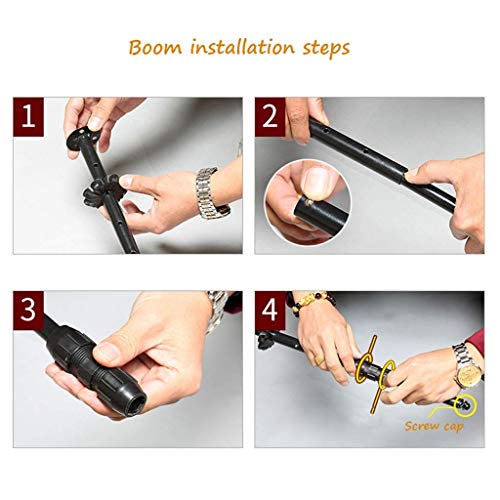 Boom installation steps

1

2

3

4

Screw cap