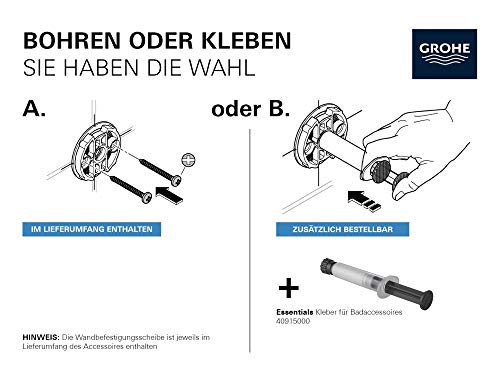 BOHREN ODER KLEBEN
SIE HABEN DIE WAHL

GROHE

A.

IM LIEFERUMFANG ENTHALTEN

HINWEIS: Die Wandbefestigungsscheibe ist jeweils im Lieferumfang des Accessoires enthalten

oder B.

ZUSÄTZLICH BESTELLBAR

+

Essentials Kleber für Badaccessoires
40915000