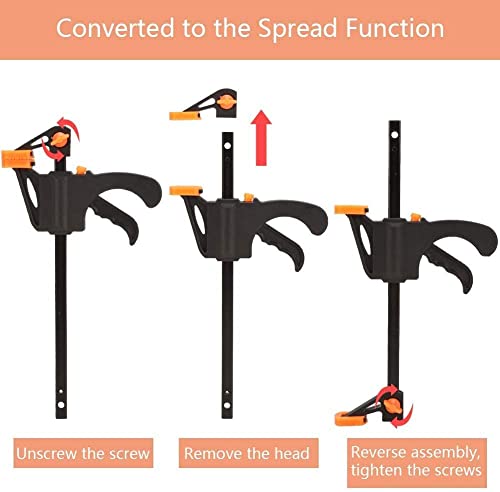 Converted to the Spread Function

Unscrew the screw

Remove the head

Reverse assembly, tighten the screws