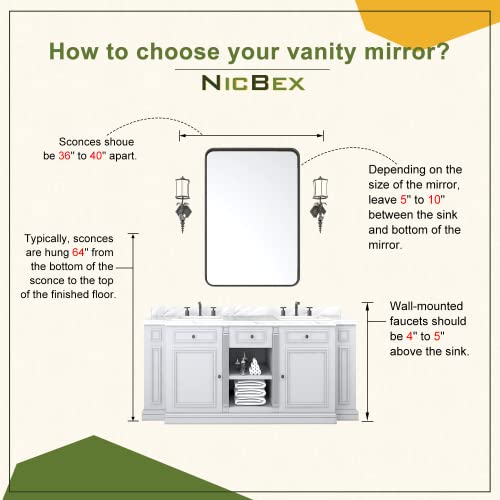 How to choose your vanity mirror?

NICBEX

Sconces shoue be 36" to 40" apart.

Depending on the size of the mirror, leave 5" to 10" between the sink and bottom of the mirror.

Typically, sconces are hung 64" from the bottom of the sconce to the top of the finished floor.

Wall-mounted faucets should be 4" to 5" above the sink.