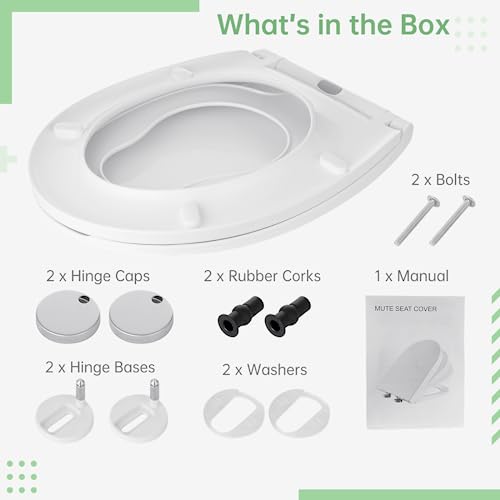 What's in the Box

2 x Bolts

2 x Hinge Caps

2 x Rubber Corks

1 x Manual

MUTE SEAT COVER

2 x Hinge Bases

2 x Washers