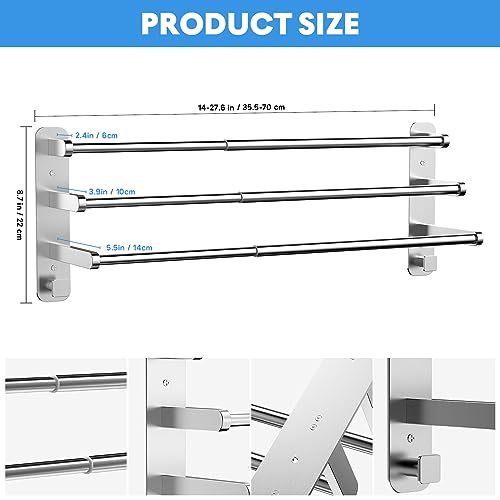 PRODUCT SIZE

14-27.6 in / 35.5-70 cm

2.4in / 6cm

3.9in / 10cm

5.5in / 14cm

8.7 in / 22 cm