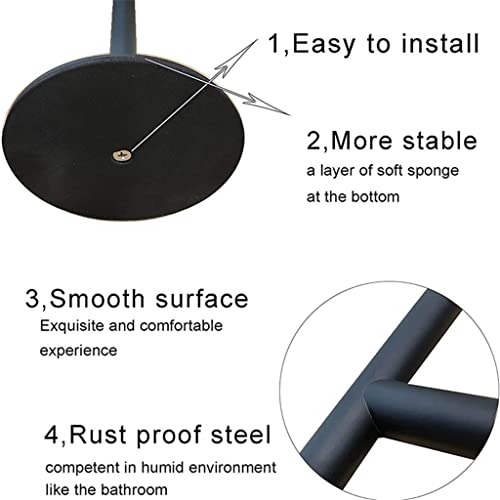 1,Easy to install

2,More stable
a layer of soft sponge at the bottom

3,Smooth surface
Exquisite and comfortable experience

4,Rust proof steel
competent in humid environment like the bathroom