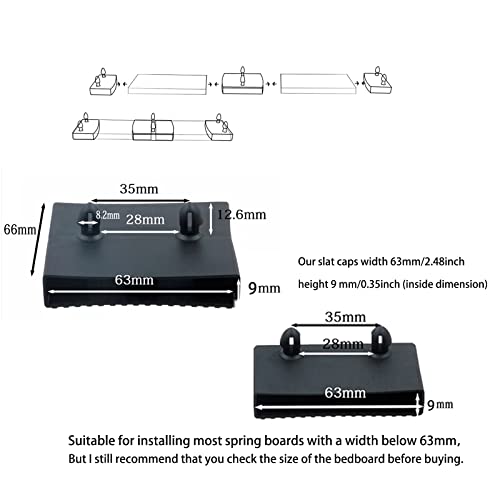 35mm

66mm

8.2mm

28mm

12.6mm

63mm

9mm

Our slat caps width 63mm/2.48inch

height 9 mm/0.35inch (inside dimension)

35mm

28mm

63mm

9mm

Suitable for installing most spring boards with a width below 63mm,
But I still recommend that you check the size of the bedboard before buying.