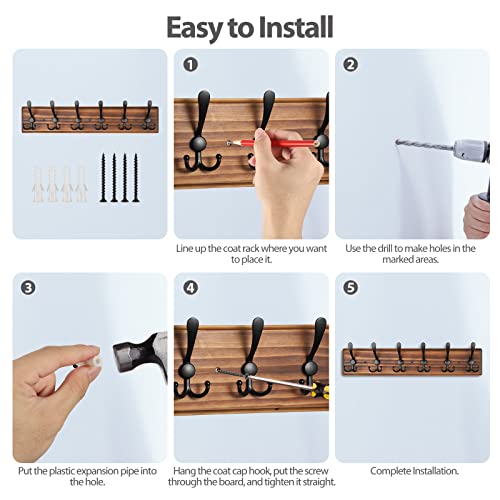 Easy to Install

1

Line up the coat rack where you want to place it.

2

Use the drill to make holes in the marked areas.

3

Put the plastic expansion pipe into the hole.

4

Hang the coat cap hook, put the screw through the board, and tighten it straight.

5

Complete Installation.