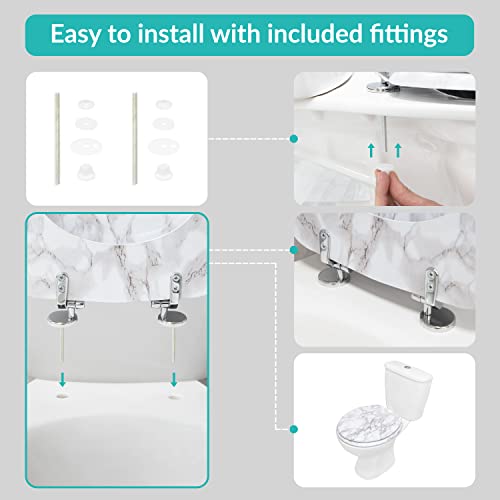 Easy to install with included fittings