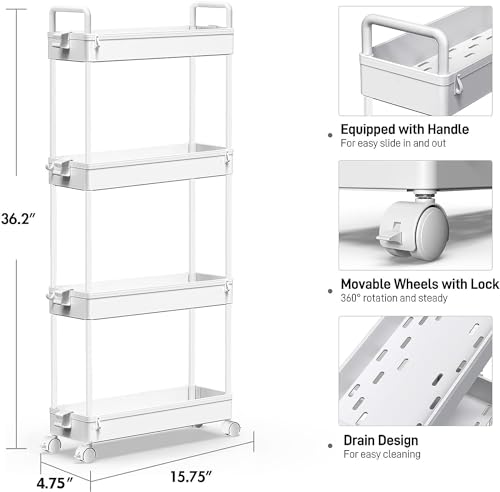 36.2″

4.75″

15.75″

Equipped with Handle
For easy slide in and out

Movable Wheels with Lock
360° rotation and steady

Drain Design
For easy cleaning