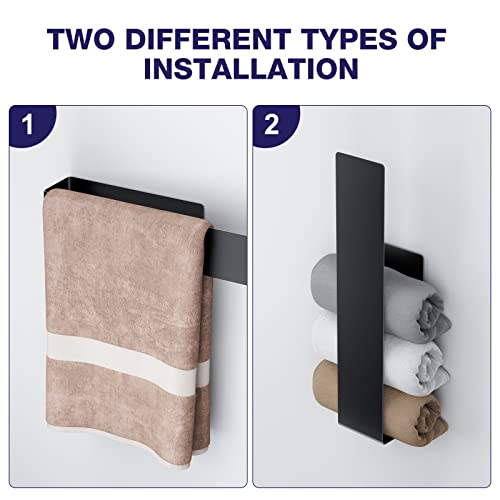 TWO DIFFERENT TYPES OF INSTALLATION

1

2