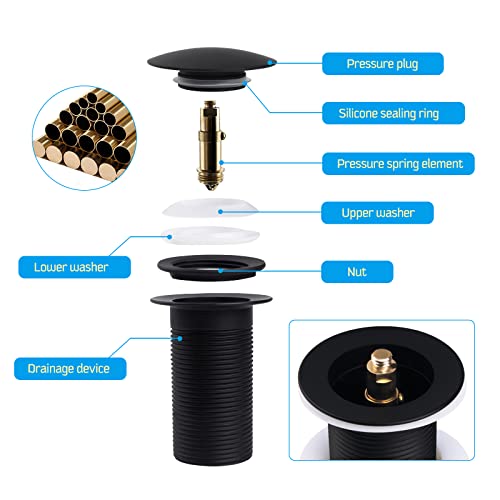 Pressure plug

Silicone sealing ring

Pressure spring element

Upper washer

Lower washer

Nut

Drainage device