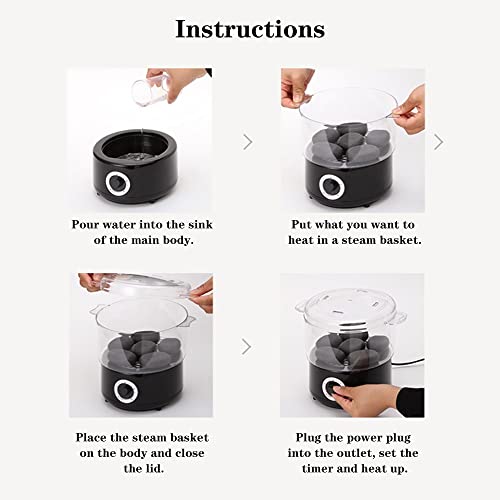 Instructions

Pour water into the sink of the main body.

Put what you want to heat in a steam basket.

Place the steam basket on the body and close the lid.

Plug the power plug into the outlet, set the timer and heat up.