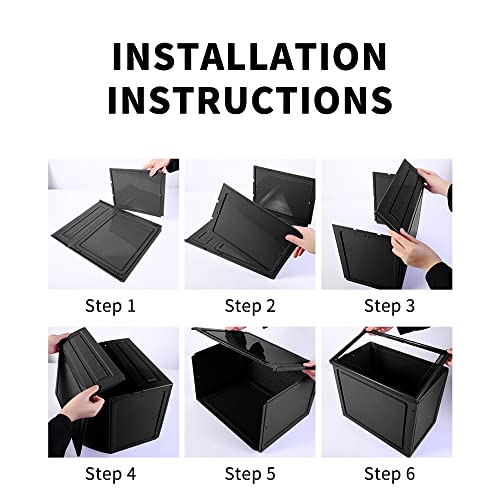 INSTALLATION INSTRUCTIONS

Step 1

Step 2

Step 3

Step 4

Step 5

Step 6