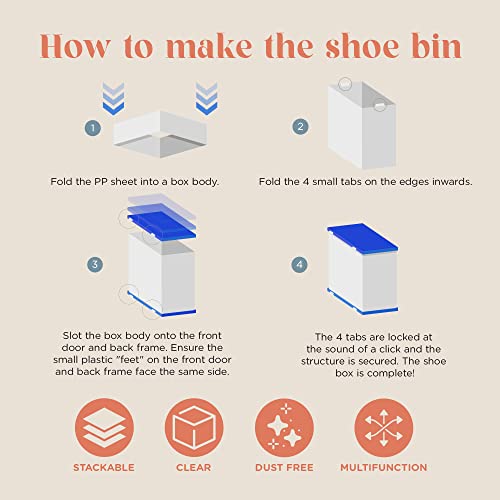 How to make the shoe bin

1

Fold the PP sheet into a box body.

2

Fold the 4 small tabs on the edges inwards.

3

Slot the box body onto the front door and back frame. Ensure the small plastic "feet" on the front door and back frame face the same side.

4

The 4 tabs are locked at the sound of a click and the structure is secured. The shoe box is complete!

STACKABLE

CLEAR

DUST FREE

MULTIFUNCTION