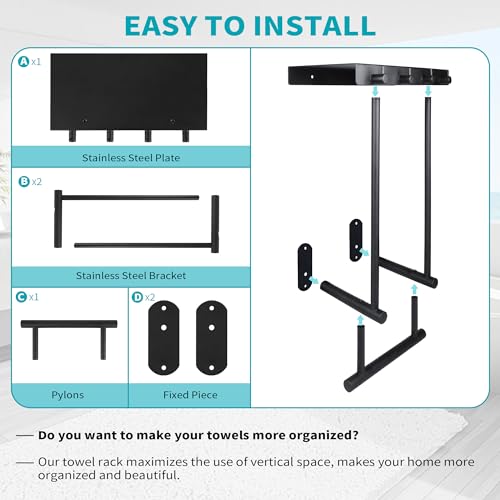 EASY TO INSTALL

A x1

Stainless Steel Plate

B x2

Stainless Steel Bracket

C x1

Pylons

D x2

Fixed Piece

— Do you want to make your towels more organized?

— Our towel rack maximizes the use of vertical space, makes your home more organized and beautiful.