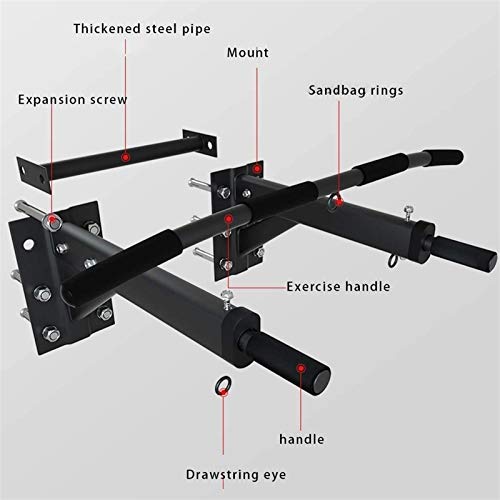 Thickened steel pipe

Mount

Sandbag rings

Expansion screw

Exercise handle

handle

Drawstring eye