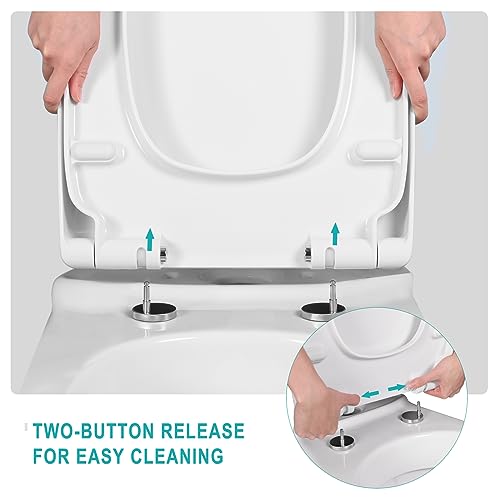 TWO-BUTTON RELEASE
FOR EASY CLEANING