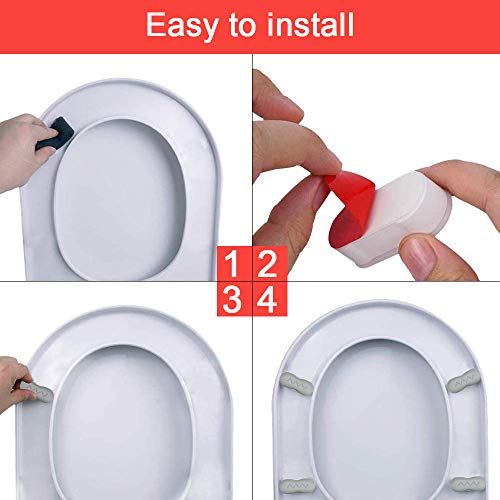 Easy to install

1 2
3 4