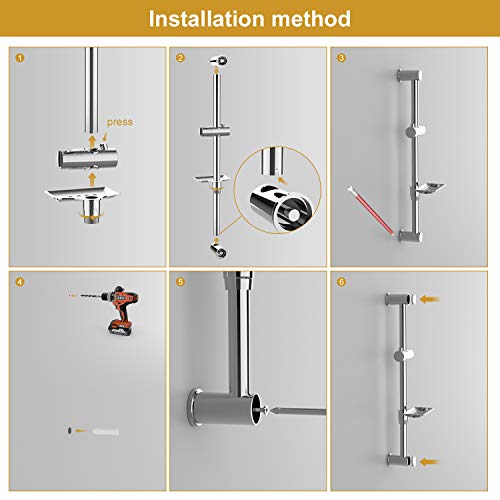 Installation method

1

press

2

3

4

5

6