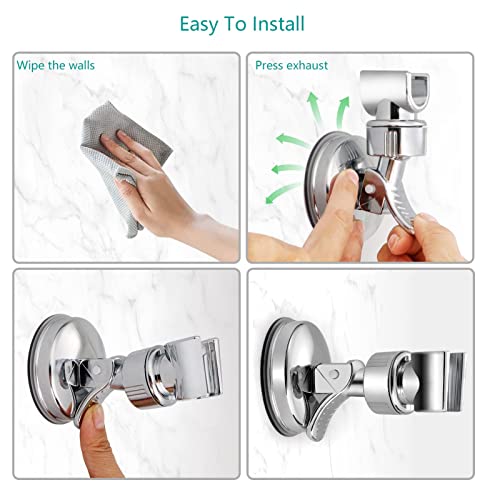 Easy To Install

Wipe the walls

Press exhaust