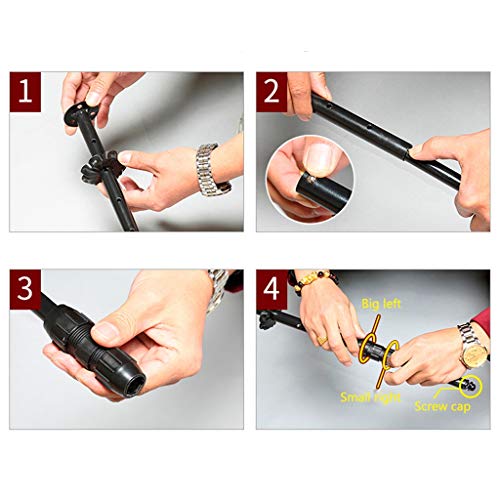 1

2

3

4

Big left

Small right

Screw cap