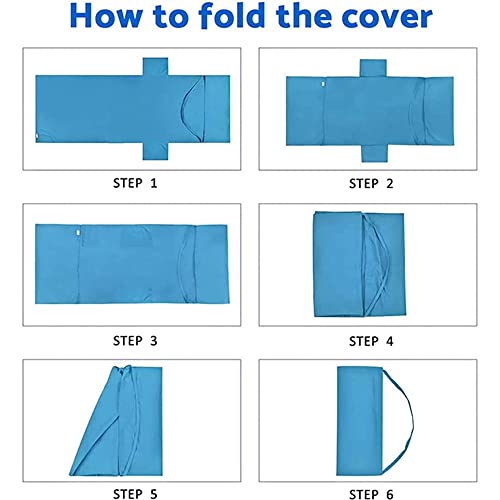 How to fold the cover

STEP 1

STEP 2

STEP 3

STEP 4

STEP 5

STEP 6