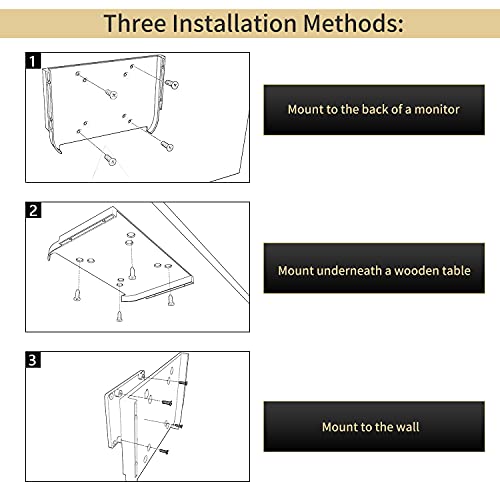 Three Installation Methods:

1

Mount to the back of a monitor

2

Mount underneath a wooden table

3

Mount to the wall