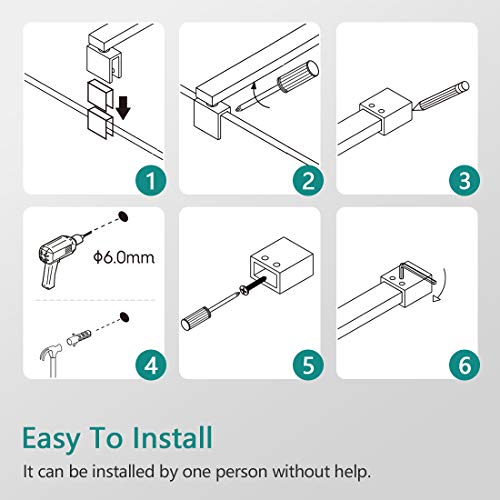 1

2

3

ϕ6.0mm

4

5

6

Easy To Install

It can be installed by one person without help.