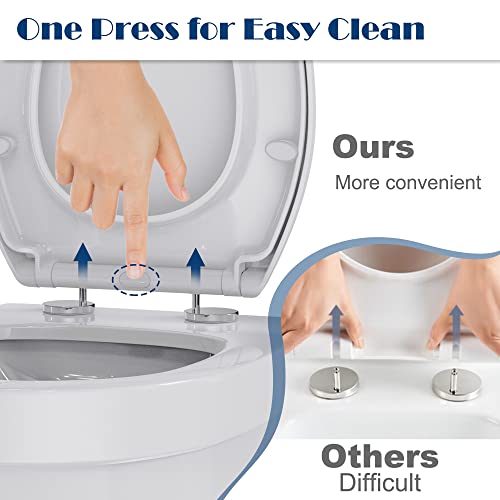 One Press for Easy Clean

Ours
More convenient

Others
Difficult