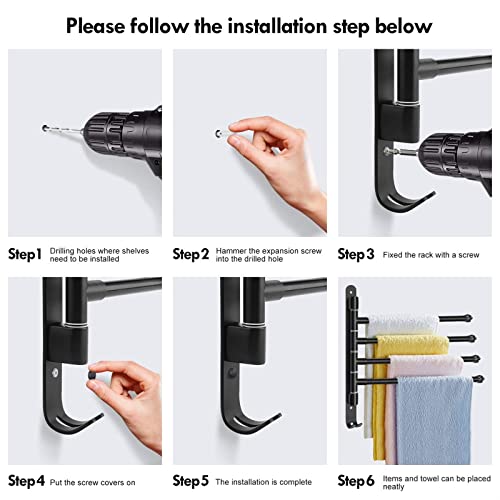 Please follow the installation step below

Step1 Drilling holes where shelves need to be installed

Step2 Hammer the expansion screw into the drilled hole

Step3 Fixed the rack with a screw

Step4 Put the screw covers on

Step5 The installation is complete

Step6 Items and towel can be placed neatly