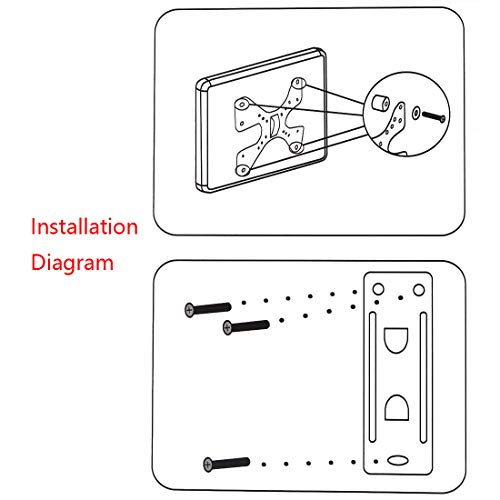 Installation
Diagram