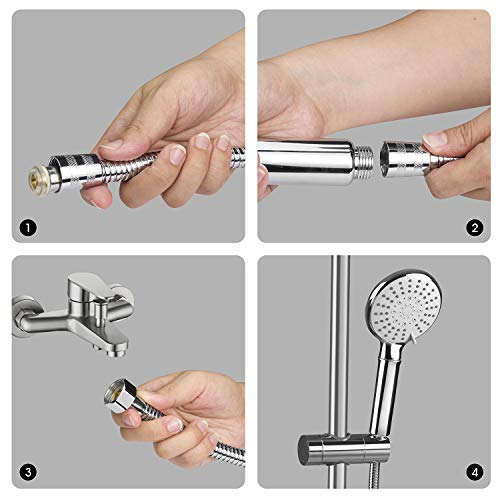 1

2

3

4