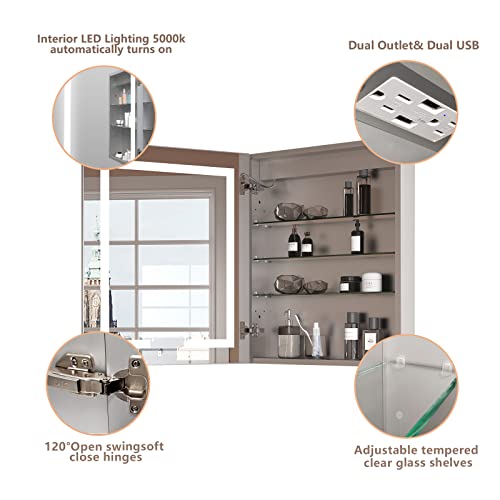 Interior LED Lighting 5000k automatically turns on

Dual Outlet& Dual USB

120°Open swingsoft close hinges

Adjustable tempered clear glass shelves