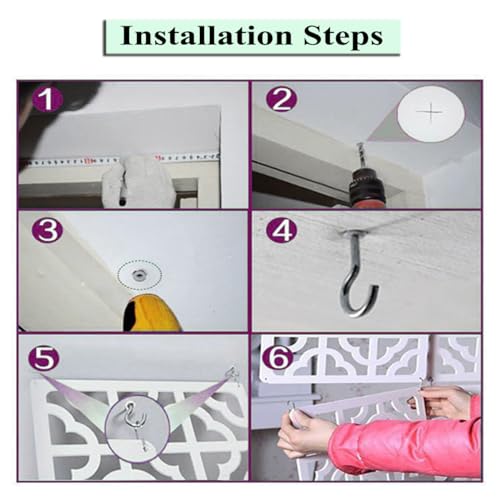 Installation Steps

1

2

3

4

5

6