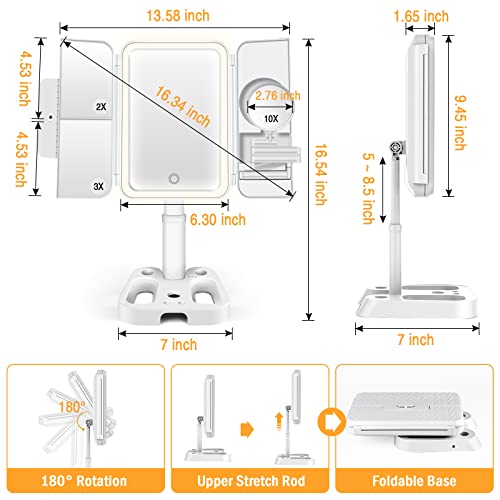 13.58 inch
4.53 inch
4.53 inch
2X
3X
16.34 inch
2.76 inch
10X
6.30 inch
16.54 inch
7 inch
1.65 inch
9.45 inch
5 ~ 8.5 inch
7 inch
180°
180° Rotation
Upper Stretch Rod
Foldable Base