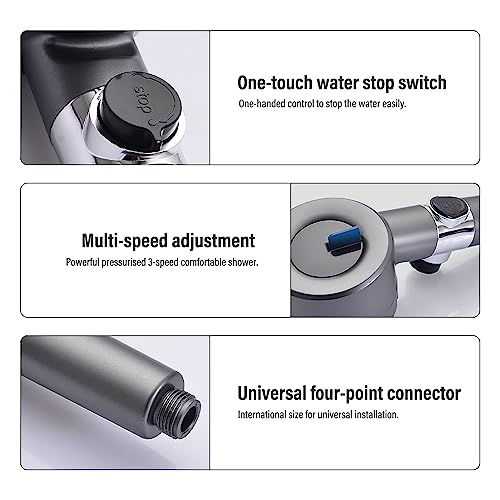 stop

One-touch water stop switch
One-handed control to stop the water easily.

Multi-speed adjustment
Powerful pressurised 3-speed comfortable shower.

Universal four-point connector
International size for universal installation.