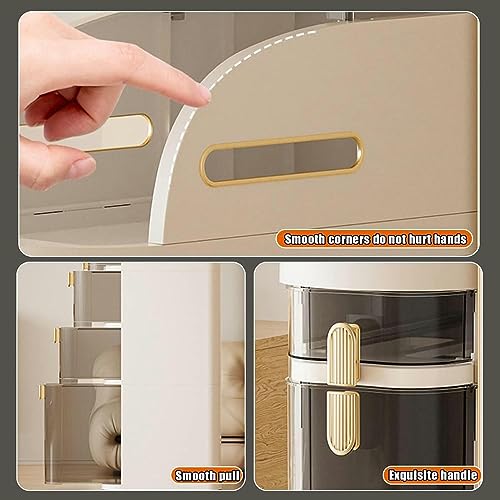 Smooth corners do not hurt hands

Smooth pull

Exquisite handle