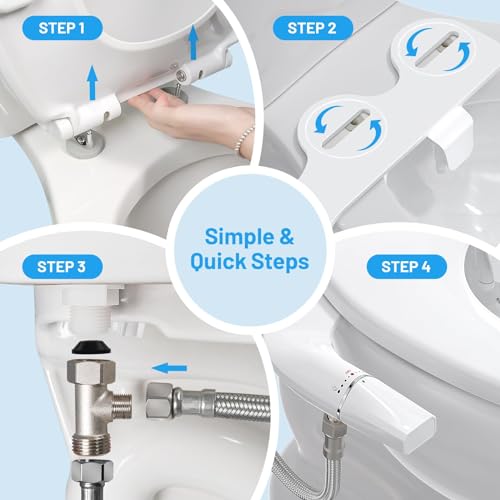 STEP 1

STEP 2

Simple & Quick Steps

STEP 3

STEP 4