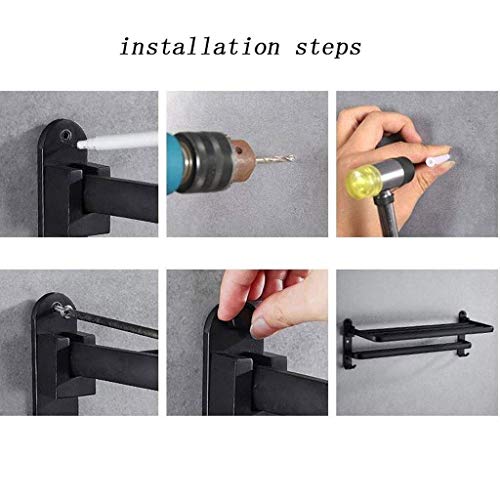 installation steps