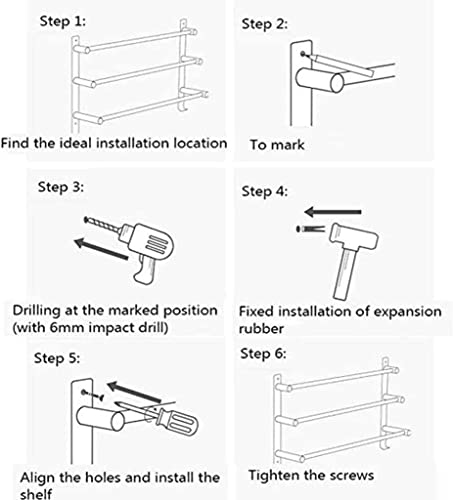 Step 1:

Find the ideal installation location

Step 2:

To mark

Step 3:

Drilling at the marked position (with 6mm impact drill)

Step 4:

Fixed installation of expansion rubber

Step 5:

Align the holes and install the shelf

Step 6:

Tighten the screws