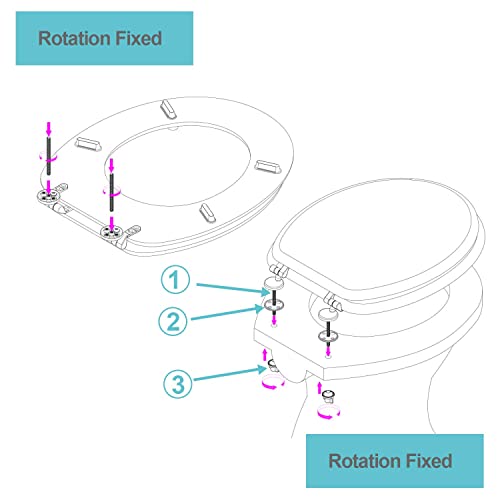 Rotation Fixed

1

2

3

Rotation Fixed