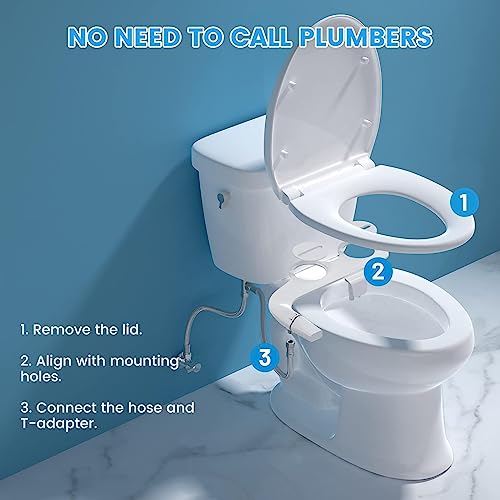 NO NEED TO CALL PLUMBERS

1

2

3

1. Remove the lid.

2. Align with mounting holes.

3. Connect the hose and T-adapter.