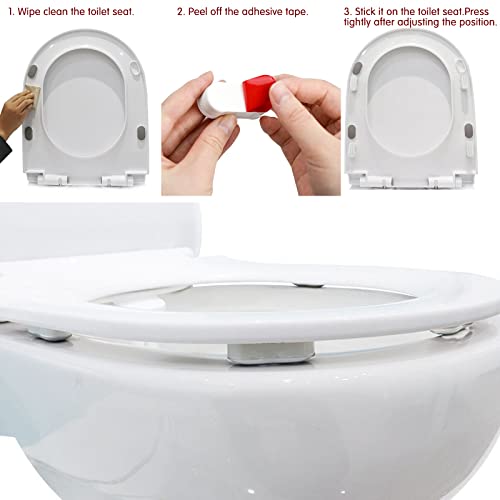 1. Wipe clean the toilet seat.

2. Peel off the adhesive tape.

3. Stick it on the toilet seat.Press tightly after adjusting the position.