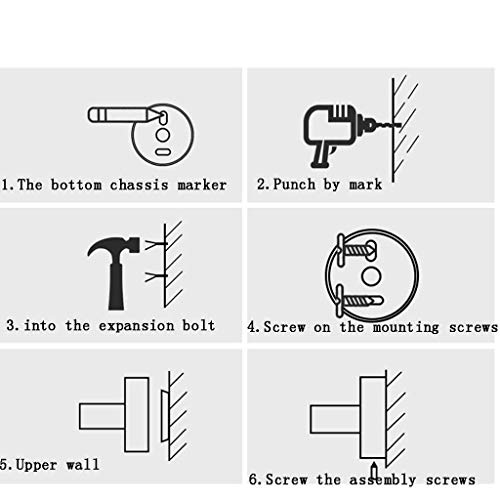 1.The bottom chassis marker

2.Punch by mark

3.into the expansion bolt

4.Screw on the mounting screws

5.Upper wall

6.Screw the assembly screws