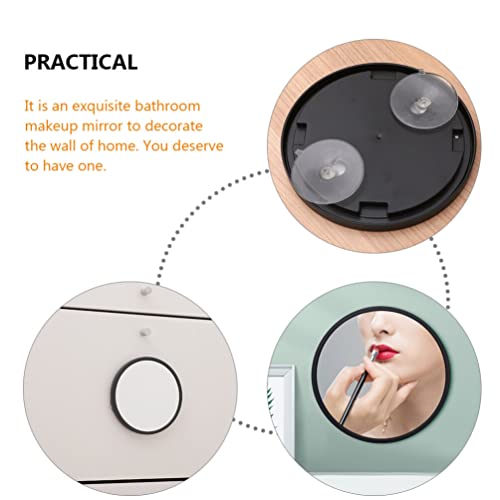 PRACTICAL

It is an exquisite bathroom makeup mirror to decorate the wall of home. You deserve to have one.