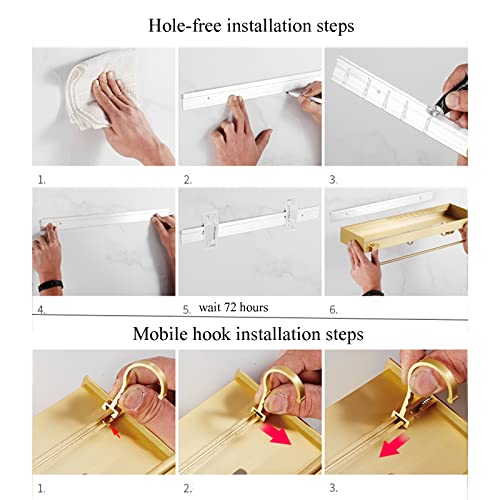 Hole-free installation steps

1.

2.

3.

4.

5. wait 72 hours

6.

Mobile hook installation steps

1.

2.

3.