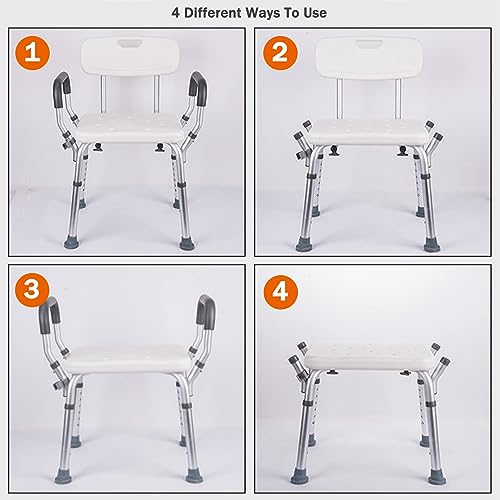 4 Different Ways To Use

1

2

3

4