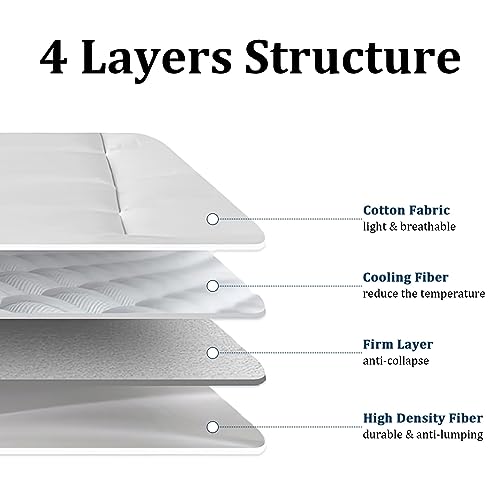 4 Layers Structure

Cotton Fabric
light & breathable

Cooling Fiber
reduce the temperature

Firm Layer
anti-collapse

High Density Fiber
durable & anti-lumping