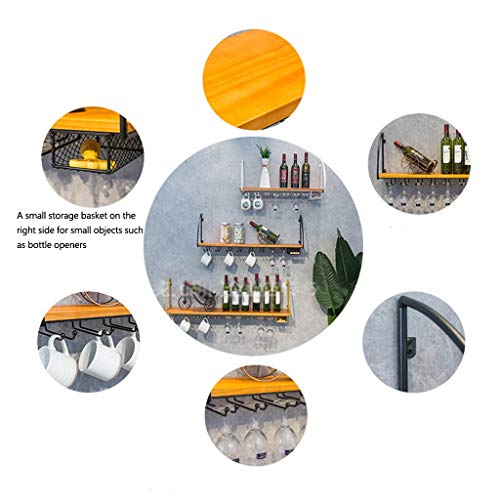 A small storage basket on the right side for small objects such as bottle openers