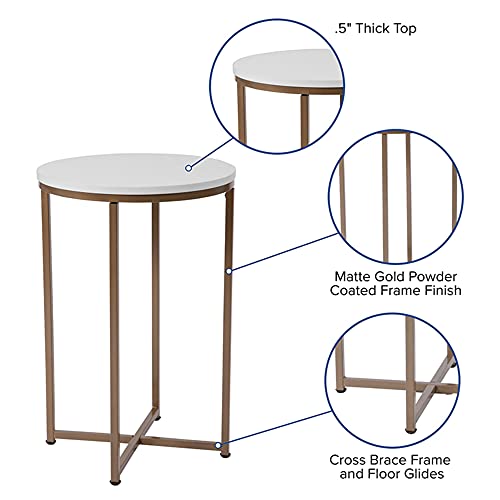 .5" Thick Top

Matte Gold Powder Coated Frame Finish

Cross Brace Frame and Floor Glides