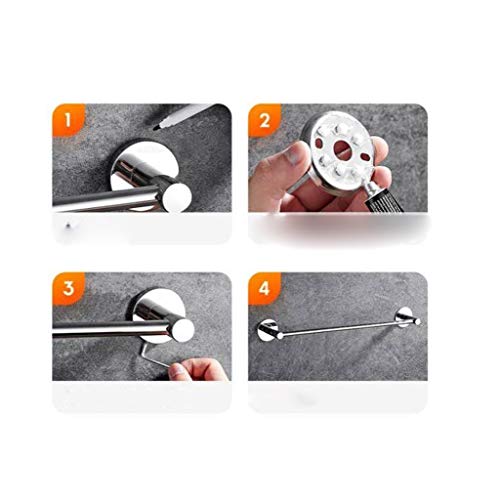 1

2

3

4